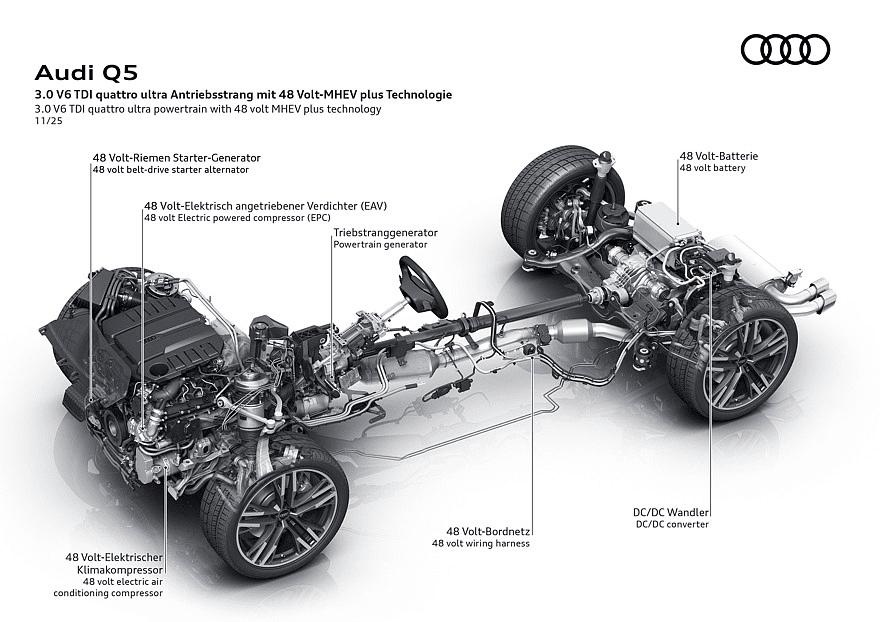 Audi Q5
3.0 V6 TDI quattro ultra Antriebsstrang mit 48 Volt-MHEV plus Technologie
3.0 V6 TDI quattro ultra powertrain with 48 volt MHEV plus technology
11/25

48 Volt-Riemen Starter-Generator
48 volt belt-drive starter alternator

48 Volt-Elektrisch angetriebener Verdichter (EAV)
48 volt Electric powered compressor (EPC)

Triebstranggenerator
Powertrain generator

48 Volt-Batterie
48 volt battery

DC/DC Wandler
DC/DC converter

48 Volt-Bordnetz
48 volt wiring harness

48 Volt-Elektrischer Klimakompressor
48 volt electric air conditioning compressor