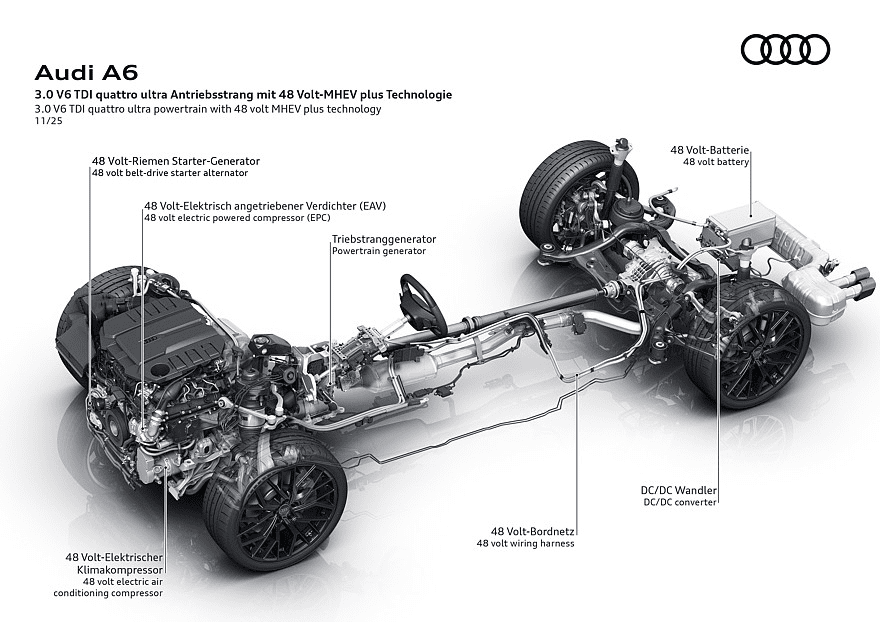 Audi A6
3.0 V6 TDI quattro ultra Antriebsstrang mit 48 Volt-MHEV plus Technologie
3.0 V6 TDI quattro ultra powertrain with 48 volt MHEV plus technology
11/25

48 Volt-Riemen Starter-Generator
48 volt belt-drive starter alternator

48 Volt-Elektrisch angetriebener Verdichter (EAV)
48 volt electric powered compressor (EPC)

Triebstranggenerator
Powertrain generator

48 Volt-Batterie
48 volt battery

DC/DC Wandler
DC/DC converter

48 Volt-Bordnetz
48 volt wiring harness

48 Volt-Elektrischer Klimakompressor
48 volt electric air conditioning compressor