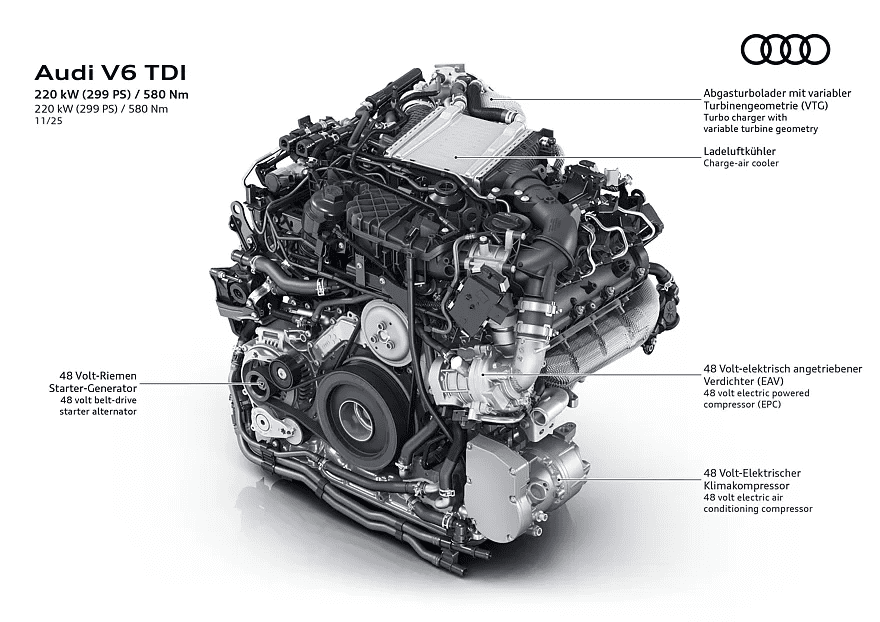 Audi V6 TDI
220 kW (299 PS) / 580 Nm
220 kW (299 PS) / 580 Nm
11/25

Abgasturbolader mit variabler Turbinengeometrie (VTG)
Turbo charger with variable turbine geometry

Ladeluftkühler
Charge-air cooler

48 Volt-Riemen Starter-Generator
48 volt belt-drive starter alternator

48 Volt-elektrisch angetriebener Verdichter (EAV)
48 volt electric powered compressor (EPC)

48 Volt-Elektrischer Klimakompressor
48 volt electric air conditioning compressor